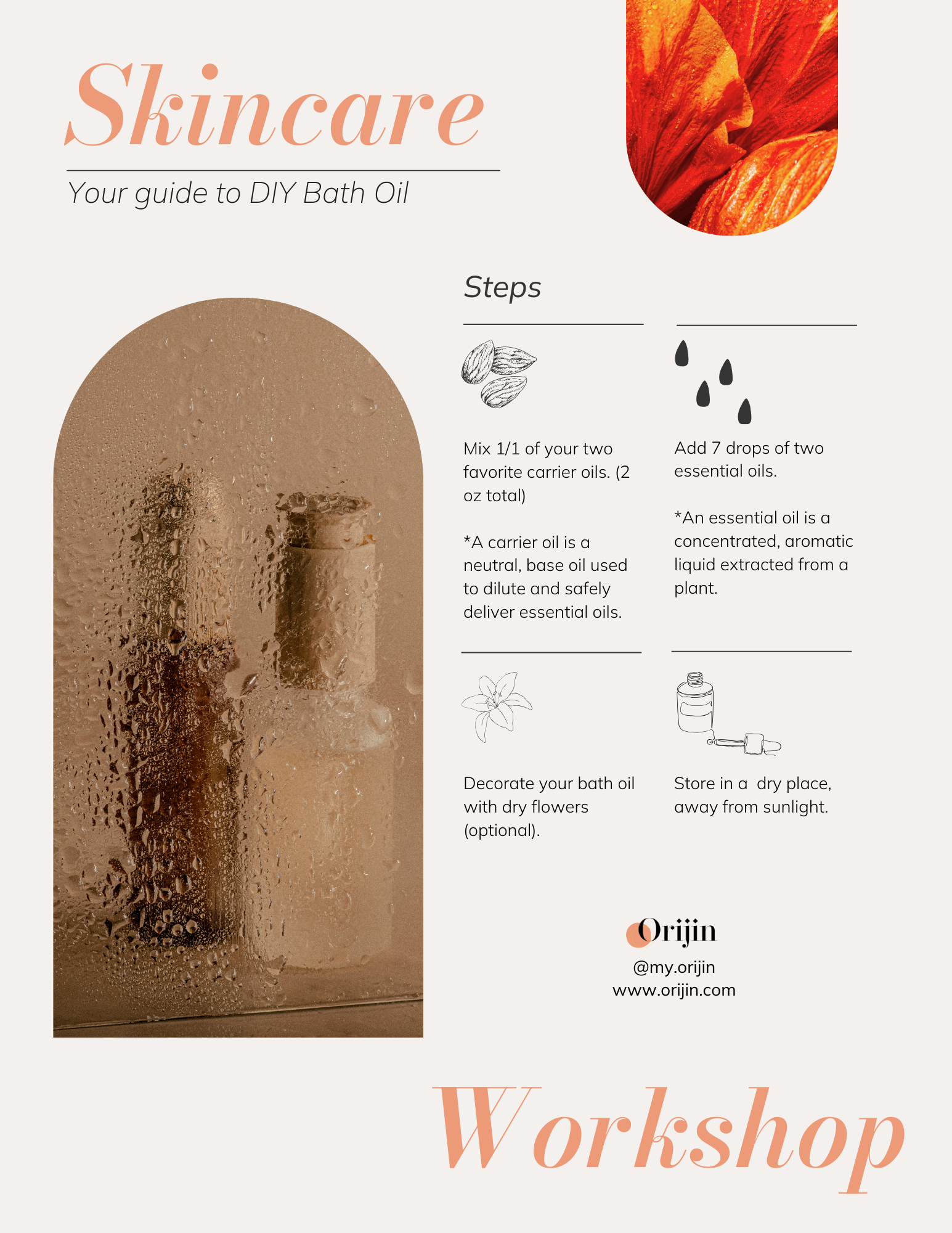 Skincare

Your guide to DIY Bath Oil

Steps

Mix 1/1 of your two favorite carrier oils. (2 oz total)

*A carrier oil is a neutral, base oil used to dilute and safely deliver essential oils.

Add 7 drops of two essential oils.

*An essential oil is a concentrated, aromatic liquid extracted from a plant.

Decorate your bath oil with dry flowers (optional).

Store in a dry place, away from sunlight.

Orijin
@my.orijin
www.orijin.com

Workshop